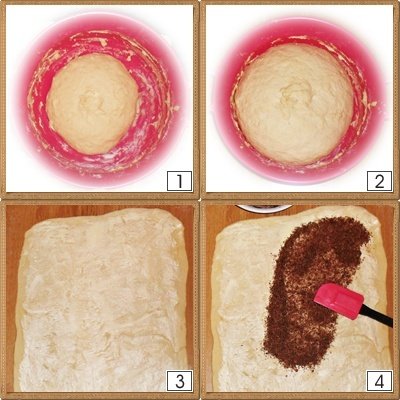 1

2

3

4