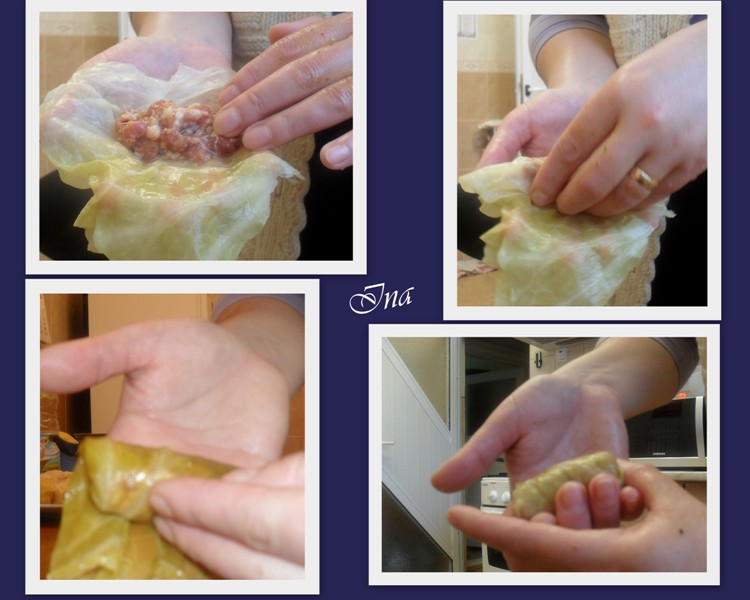 Ina