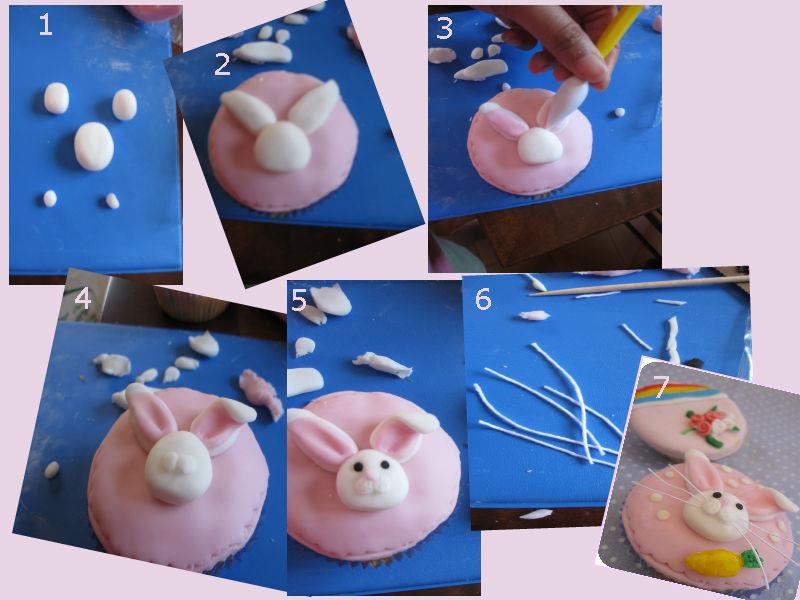 1
2
3
4
5
6
7